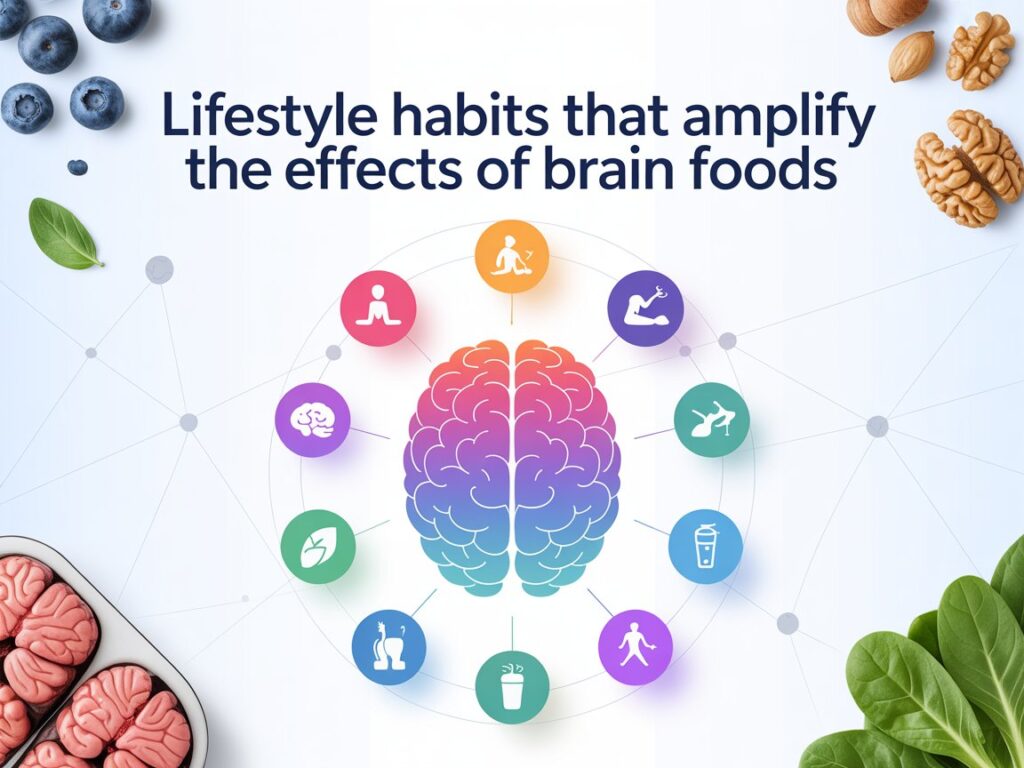 Lifestyle habits that amplify the effects of brain foods