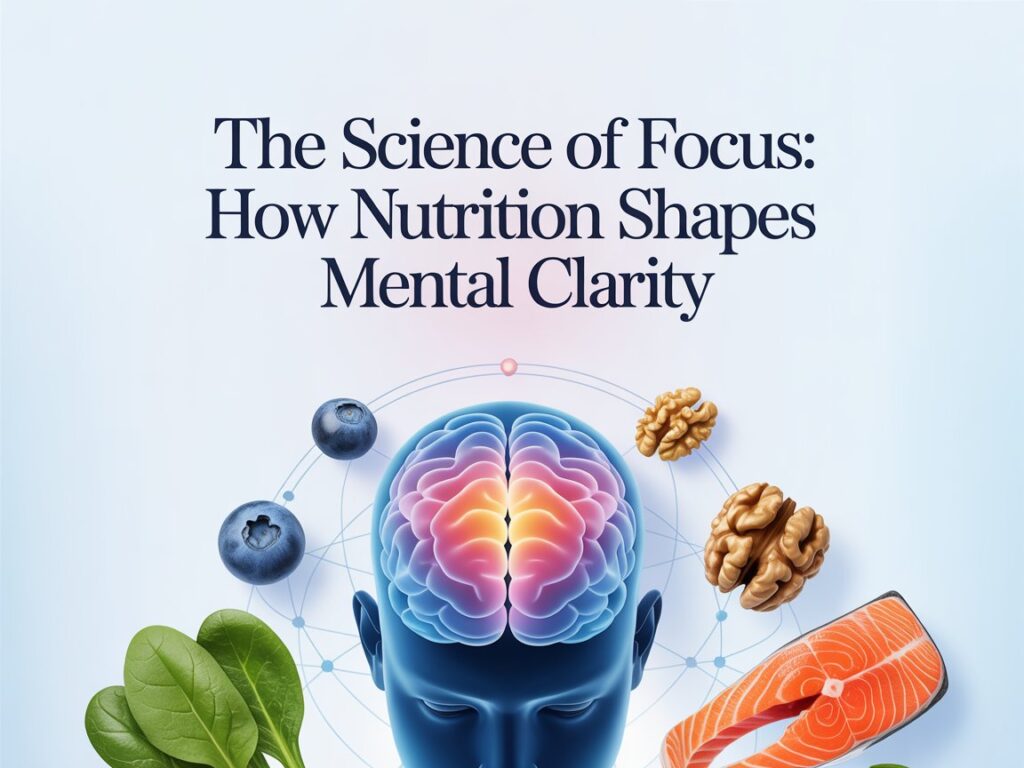 The Science of Focus: How Nutrition Shapes Mental Clarity