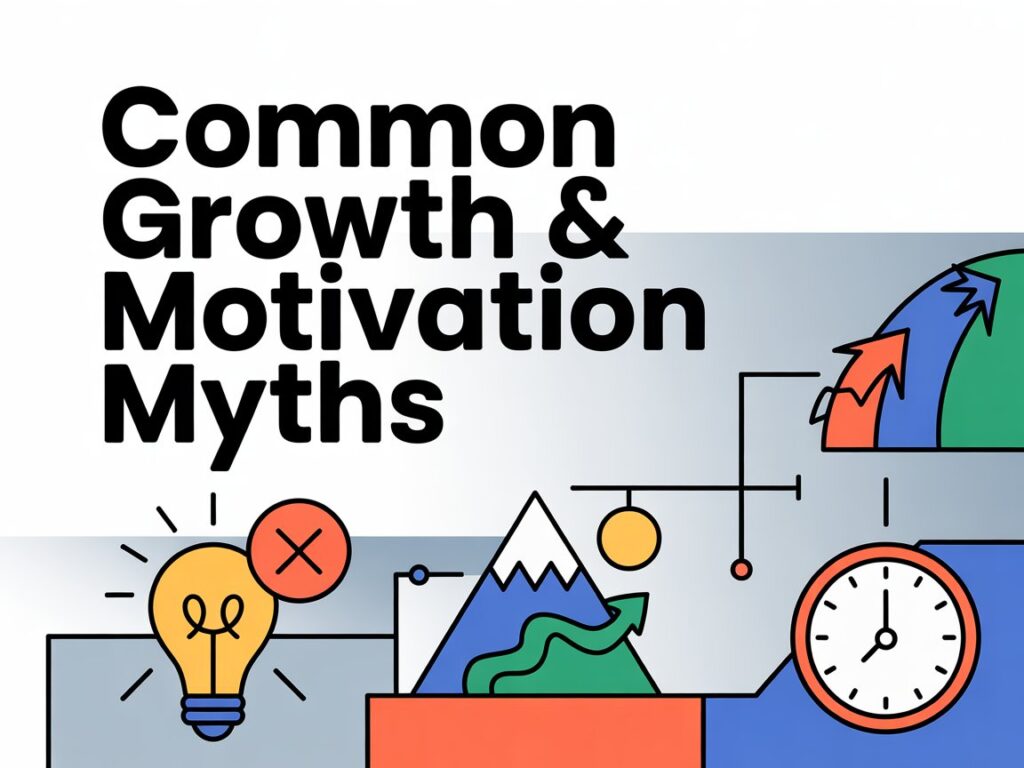 Common Growth & Motivation Myths